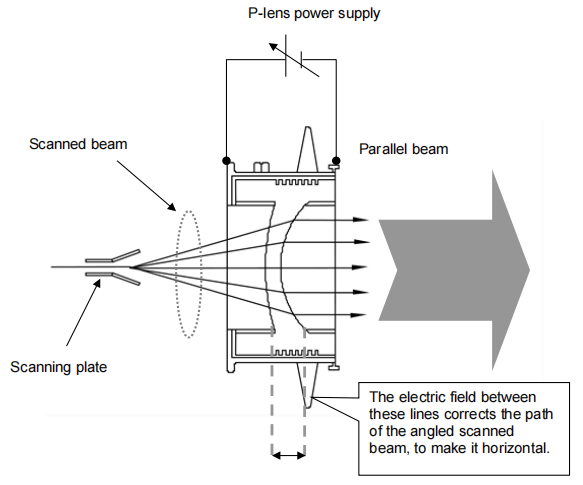 P-lens power supply

Scanned beam

Parallel beam

Scanning plate

The electric field between these lines corrects the path of the angled scanned beam, to make it horizontal.